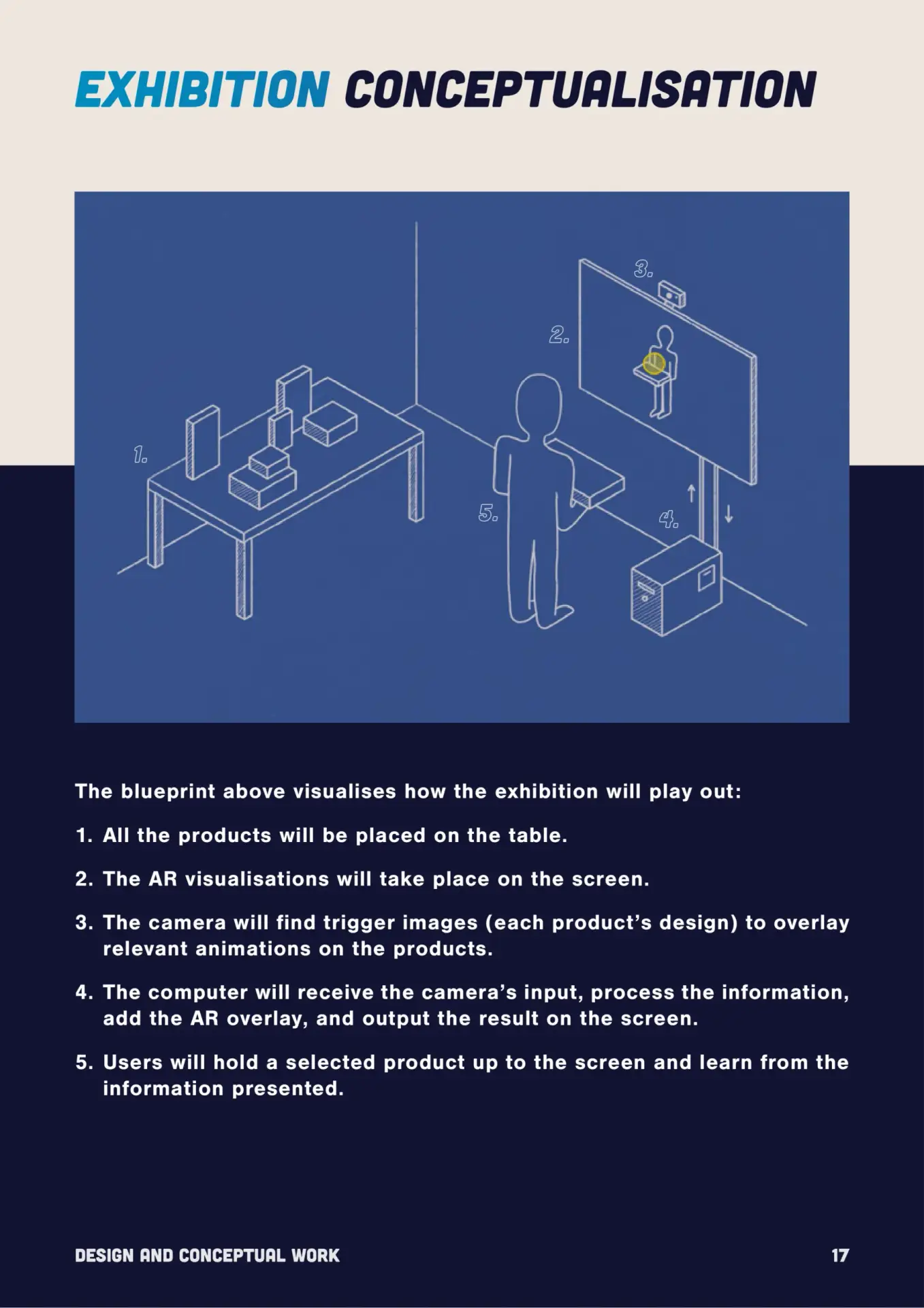 EXHIBITION CONCEPTUALISATION

3.

2.

1.

5.

4.

The blueprint above visualises how the exhibition will play out:

1. All the products will be placed on the table.

2. The AR visualisations will take place on the screen.

3. The camera will find trigger images (each product's design) to overlay relevant animations on the products.

4. The computer will receive the camera's input, process the information, add the AR overlay, and output the result on the screen.

5. Users will hold a selected product up to the screen and learn from the information presented.

DESIGN AND CONCEPTUAL WORK

17